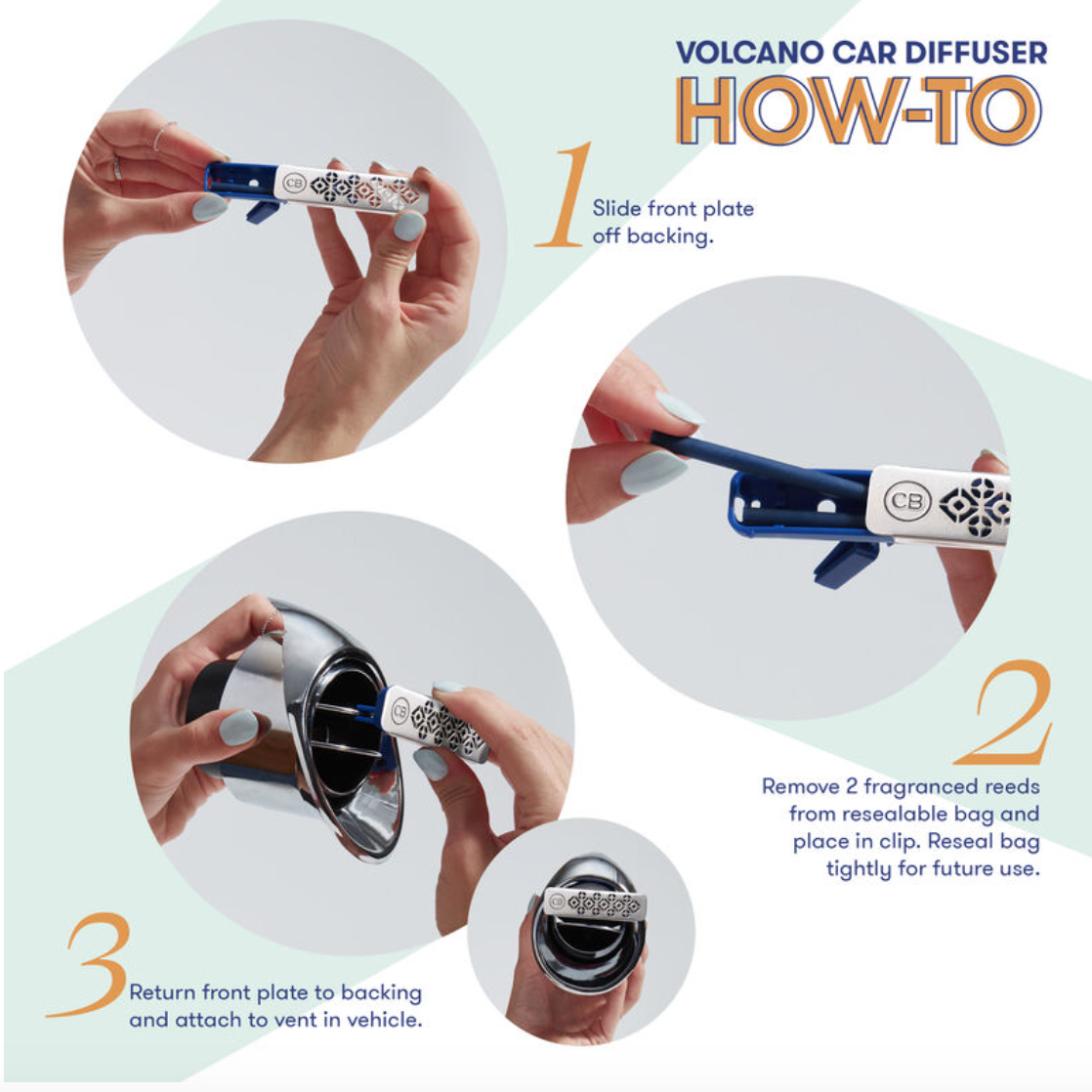 VOLCANO CAR DIFFUSER
HOW-TO

1 Slide front plate off backing.

CB

CB

2 Remove 2 fragranced reeds from resealable bag and place in clip. Reseal bag tightly for future use.

3 Return front plate to backing and attach to vent in vehicle.