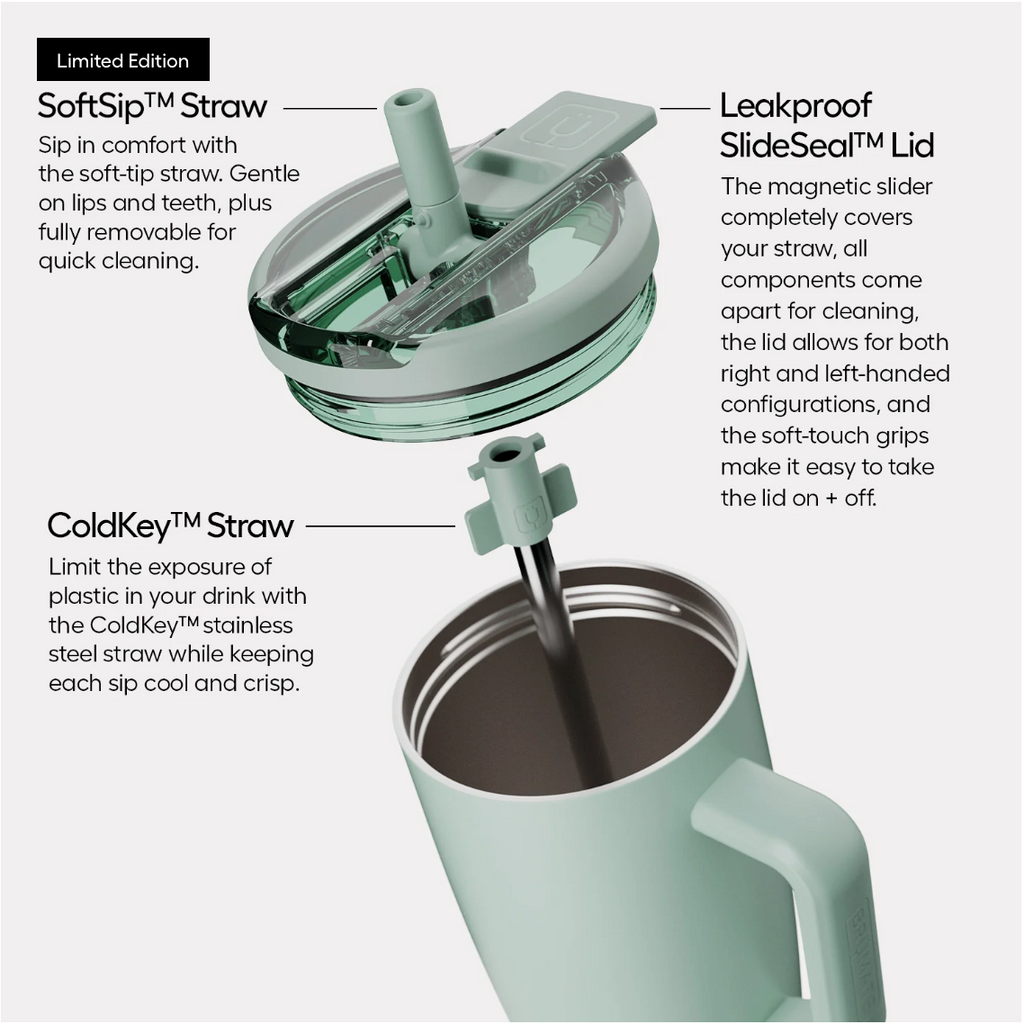 Limited Edition

SoftSip™ Straw

Sip in comfort with the soft-tip straw. Gentle on lips and teeth, plus fully removable for quick cleaning.

Leakproof SlideSeal™ Lid

The magnetic slider completely covers your straw, all components come apart for cleaning, the lid allows for both right and left-handed configurations, and the soft-touch grips make it easy to take the lid on + off.

ColdKey™ Straw

Limit the exposure of plastic in your drink with the ColdKey™ stainless steel straw while keeping each sip cool and crisp.